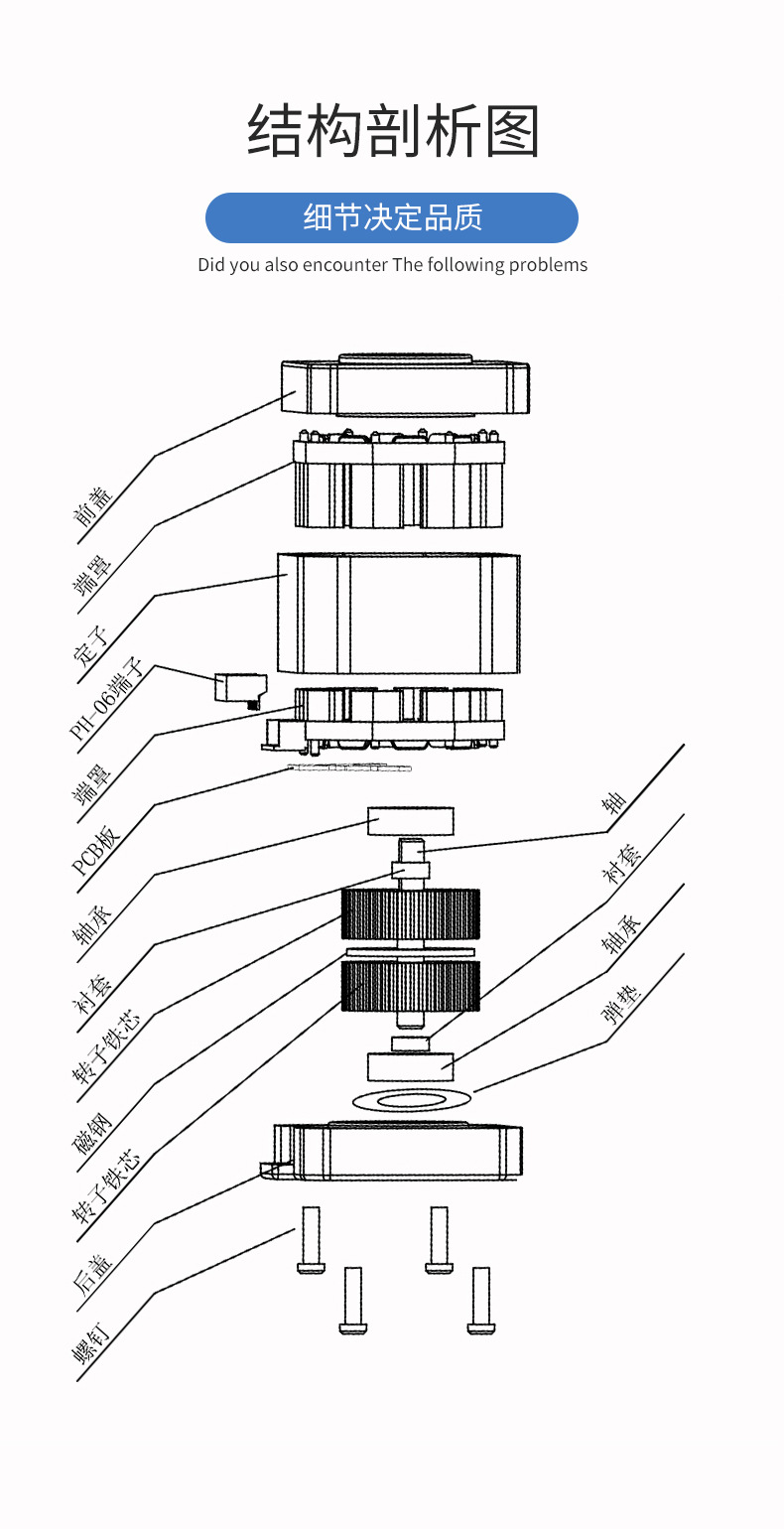 结构剖析图

细节决定品质

Did you also encounter The following problems

前盖

端罩

定子

PH-06端子

端罩

PCB板

轴承

衬套

转子铁芯

磁钢

转子铁芯

后盖

螺钉

轴

衬套

轴承

弹垫